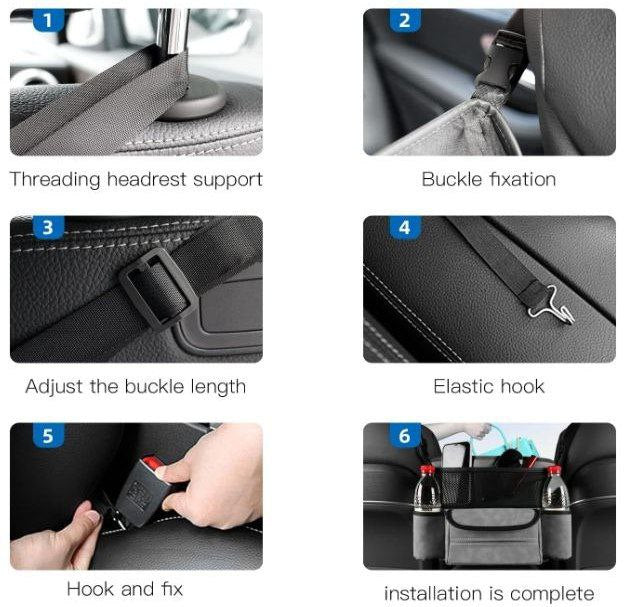 1

Threading headrest support

2

Buckle fixation

3

Adjust the buckle length

4

Elastic hook

5

Hook and fix

6

installation is complete